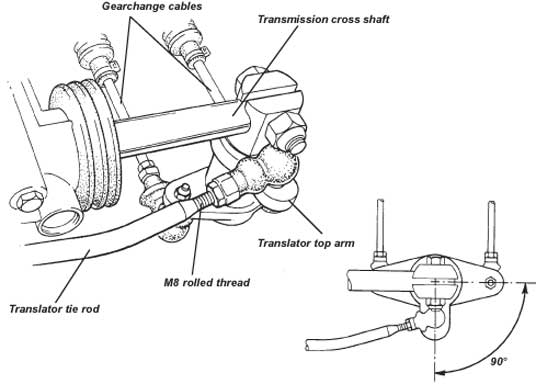 Gearchange cables

Transmission cross shaft

Translator top arm

M8 rolled thread

Translator tie rod

90°